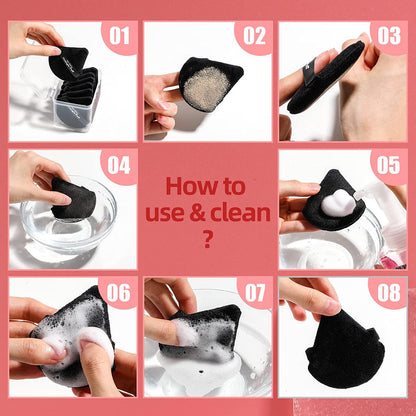 01

02

03

04

How to use & clean ?

05

06

07

08